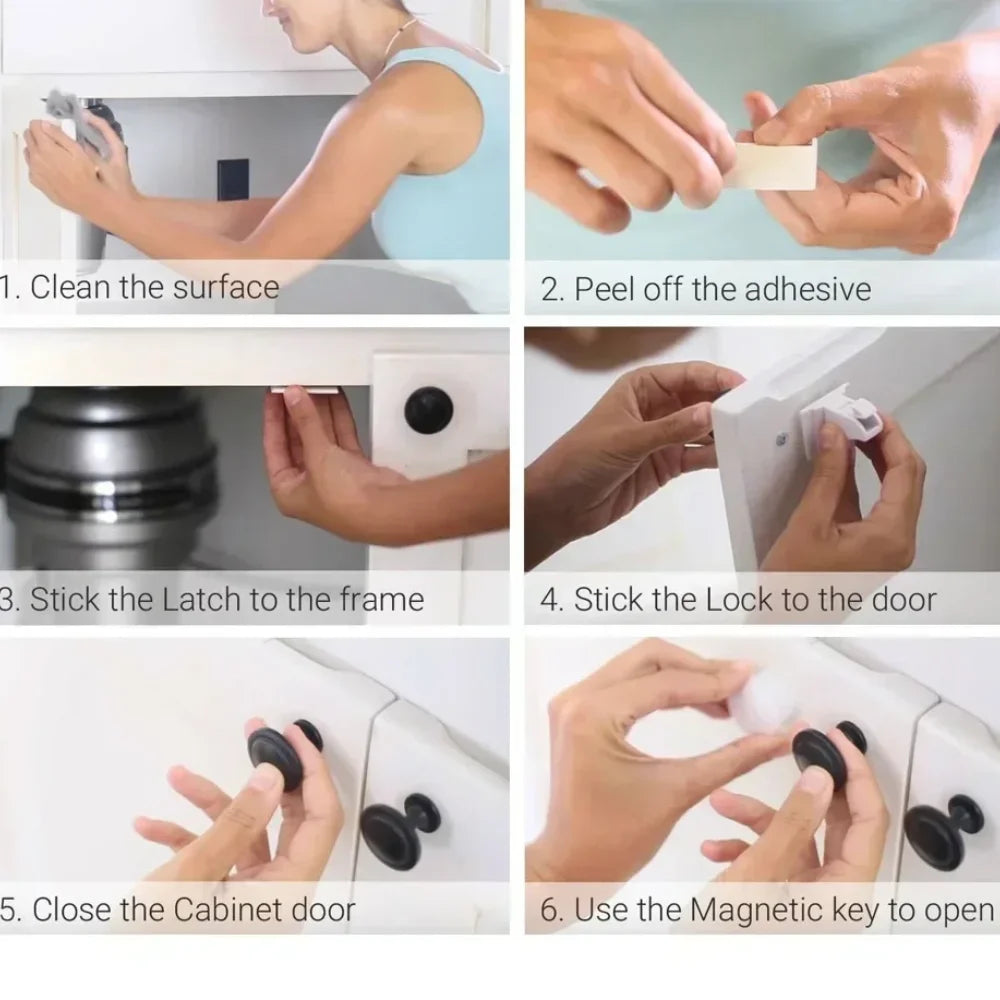 1. Clean the surface

2. Peel off the adhesive

3. Stick the Latch to the frame

4. Stick the Lock to the door

5. Close the Cabinet door

6. Use the Magnetic key to open